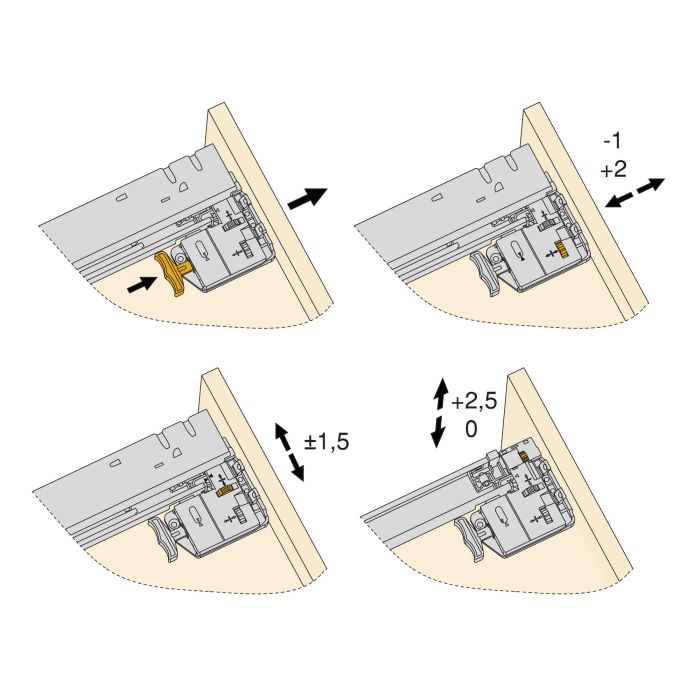 -1
+2

±1,5

+2,5
0