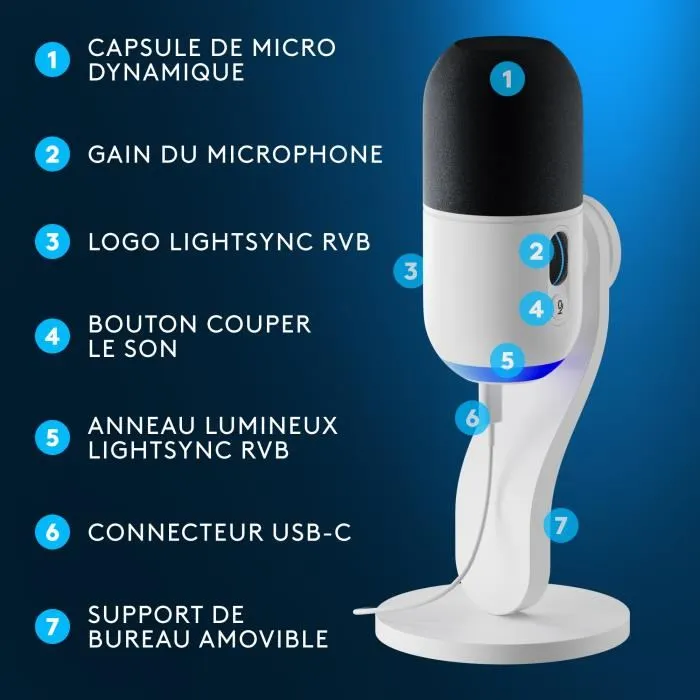 1 CAPSULE DE MICRO DYNAMIQUE

2 GAIN DU MICROPHONE

3 LOGO LIGHTSYNC RVB

4 BOUTON COUPER LE SON

5 ANNEAU LUMINEUX LIGHTSYNC RVB

6 CONNECTEUR USB-C

7 SUPPORT DE BUREAU AMOVIBLE

1

2

3

4

5

6

7