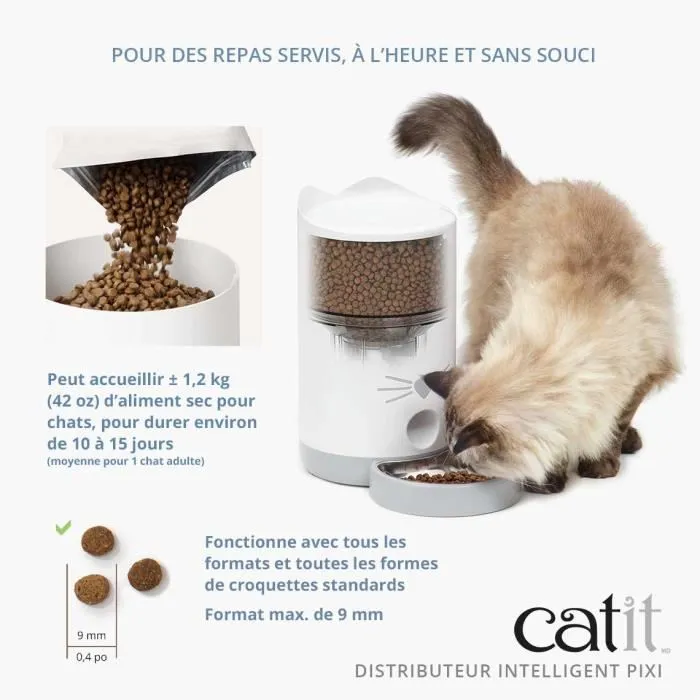 POUR DES REPAS SERVIS, À L'HEURE ET SANS SOUCI

Peut accueillir ± 1,2 kg (42 oz) d'aliment sec pour chats, pour durer environ de 10 à 15 jours
(moyenne pour 1 chat adulte)

9 mm
0,4 po

Fonctionne avec tous les formats et toutes les formes de croquettes standards

Format max. de 9 mm

catit

DISTRIBUTEUR INTELLIGENT PIXI