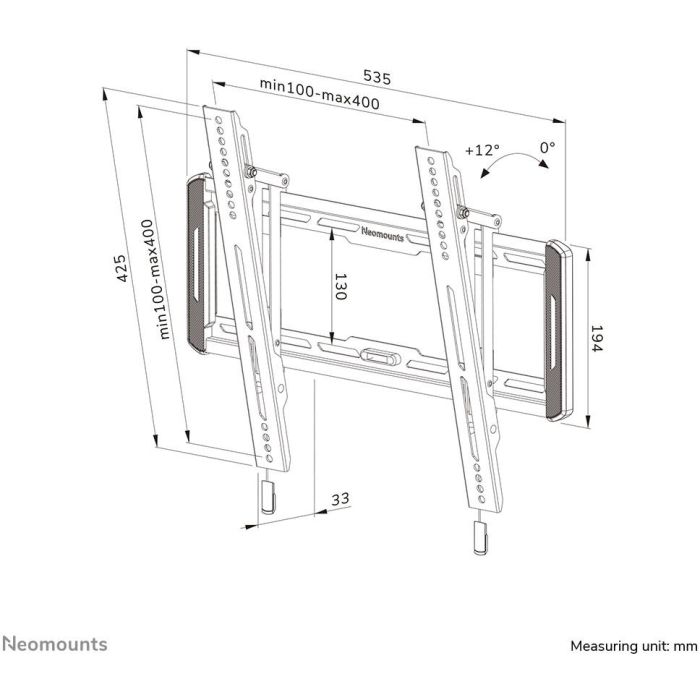 535
min100-max400
+12°
0°
425
min100-max400
Neomounts
130
194
33
Neomounts
Measuring unit: mm