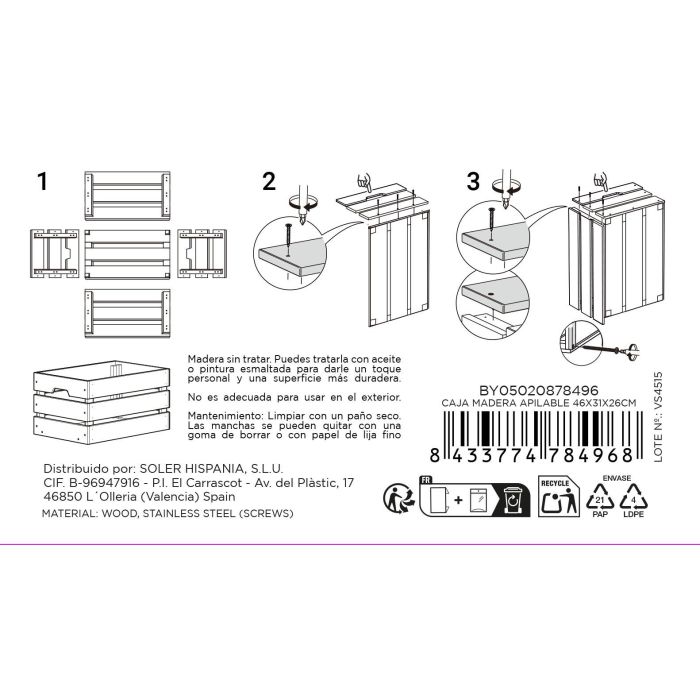 1

2

3

Madera sin tratar. Puedes tratarla con aceite o pintura esmaltada para darle un toque personal y una superficie más duradera.

No es adecuada para usar en el exterior.

Mantenimiento: Limpiar con un paño seco. Las manchas se pueden quitar con una goma de borrar o con papel de lija fino

BY05020878496
CAJA MADERA APILABLE 46X31X26CM

8 433774 784968

LOTE Nº.: VS4515

Distribuido por: SOLER HISPANIA, S.L.U.
CIF. B-96947916 - P.I. El Carrascot - Av. del Plàstic, 17
46850 L´Olleria (Valencia) Spain

MATERIAL: WOOD, STAINLESS STEEL (SCREWS)

FR

RECYCLE

ENVASE

21
PAP

4
LDPE