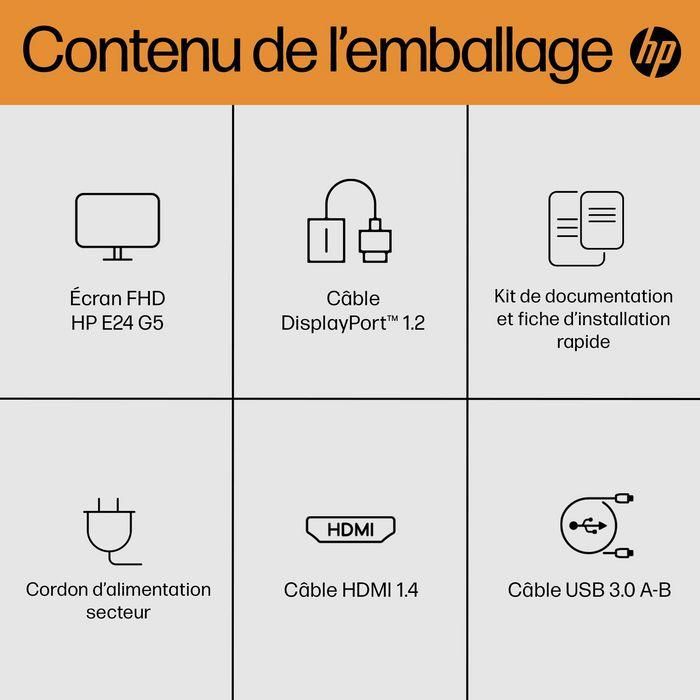 Contenu de l'emballage

hp

Écran FHD HP E24 G5

Câble DisplayPort™ 1.2

Kit de documentation et fiche d'installation rapide

Cordon d'alimentation secteur

HDMI

Câble HDMI 1.4

Câble USB 3.0 A-B