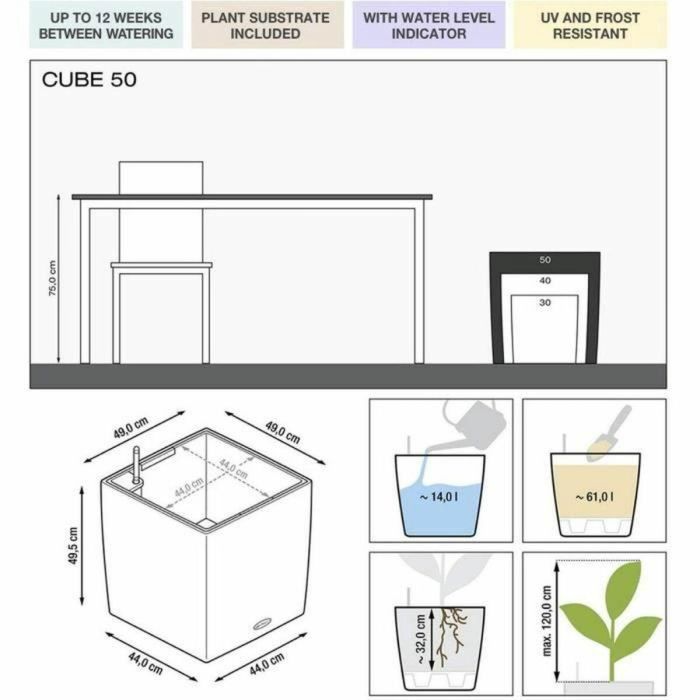 UP TO 12 WEEKS BETWEEN WATERING

PLANT SUBSTRATE INCLUDED

WITH WATER LEVEL INDICATOR

UV AND FROST RESISTANT

CUBE 50

75,0 cm

50

40

30

49,0 cm

49,0 cm

44,0 cm

44,0 cm

49,5 cm

44,0 cm

44,0 cm

~ 14,0 l

~ 61,0 l

~ 32,0 cm

max. 120,0 cm