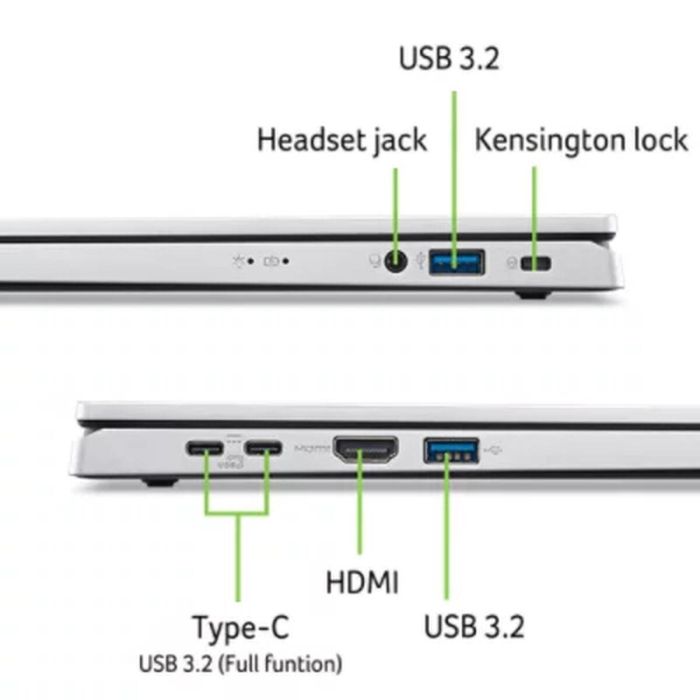 USB 3.2

Headset jack

Kensington lock

HDMI

Type-C
USB 3.2 (Full funtion)

USB 3.2