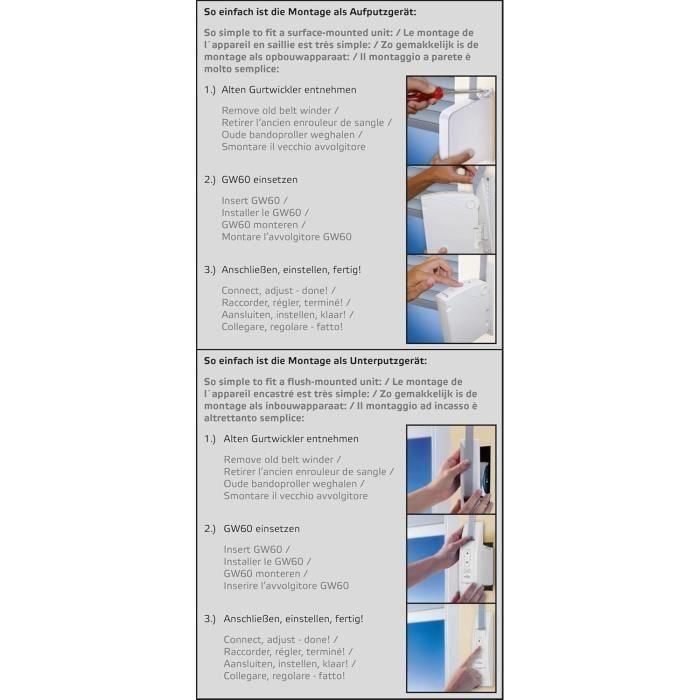 So einfach ist die Montage als Aufputzgerät:

So simple to fit a surface-mounted unit: / Le montage de l´appareil en saillie est très simple: / Zo gemakkelijk is de montage als opbouwapparaat: / Il montaggio a parete è molto semplice:

1.) Alten Gurtwickler entnehmen

Remove old belt winder / Retirer l'ancien enrouleur de sangle / Oude bandoproller weghalen / Smontare il vecchio avvolgitore

2.) GW60 einsetzen

Insert GW60 / Installer le GW60 / GW60 monteren / Montare l'avvolgitore GW60

3.) Anschließen, einstellen, fertig!

Connect, adjust - done! / Raccorder, régler, terminé! / Aansluiten, instellen, klaar! / Collegare, regolare - fatto!

So einfach ist die Montage als Unterputzgerät:

So simple to fit a flush-mounted unit: / Le montage de l´appareil encastré est très simple: / Zo gemakkelijk is de montage als inbouwapparaat: / Il montaggio ad incasso è altrettanto semplice:

1.) Alten Gurtwickler entnehmen

Remove old belt winder / Retirer l'ancien enrouleur de sangle / Oude bandoproller weghalen / Smontare il vecchio avvolgitore

2.) GW60 einsetzen

Insert GW60 / Installer le GW60 / GW60 monteren / Inserire l'avvolgitore GW60

3.) Anschließen, einstellen, fertig!

Connect, adjust - done! / Raccorder, régler, terminé! / Aansluiten, instellen, klaar! / Collegare, regolare - fatto!