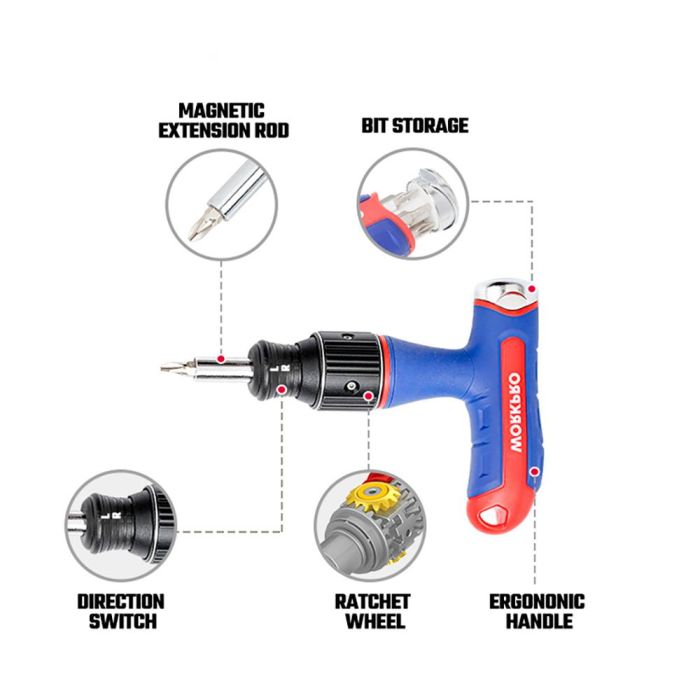 MAGNETIC EXTENSION ROD

BIT STORAGE

L
R

WORKPRO

L
R

DIRECTION SWITCH

RATCHET WHEEL

ERGONONIC HANDLE