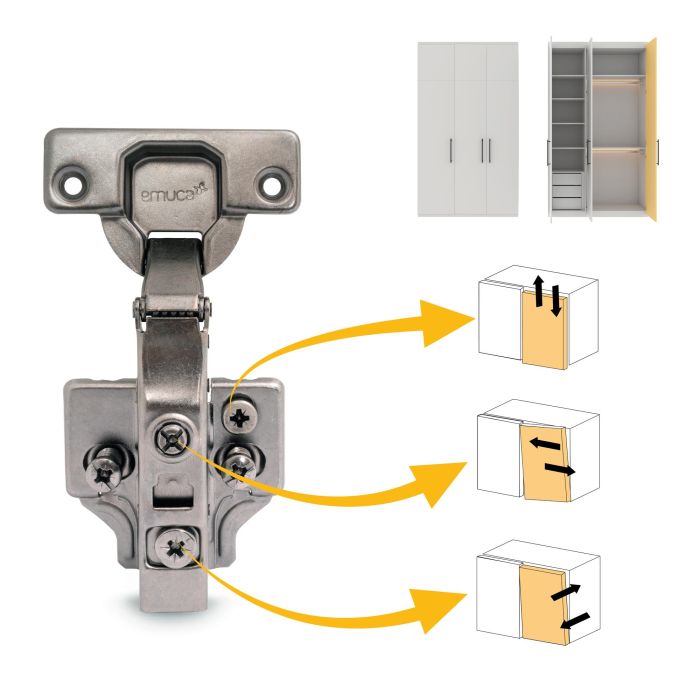 emuca