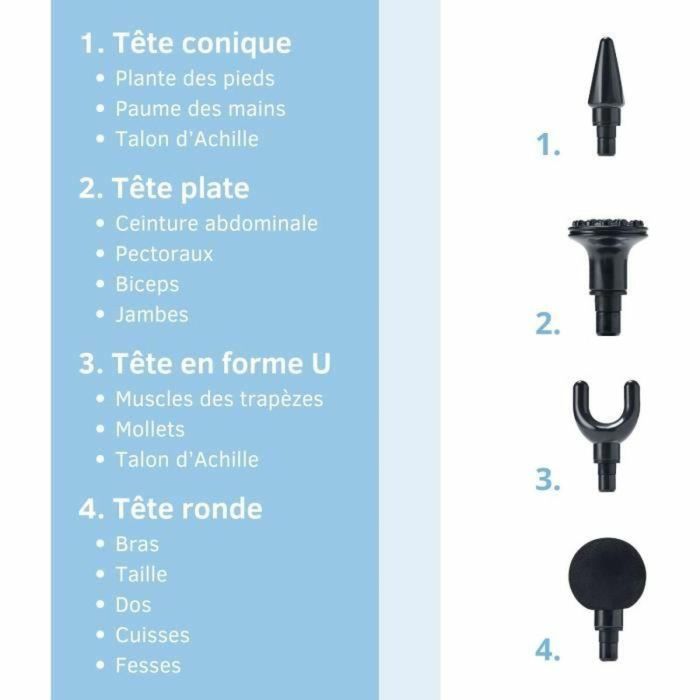 1. Tête conique
• Plante des pieds
• Paume des mains
• Talon d'Achille

2. Tête plate
• Ceinture abdominale
• Pectoraux
• Biceps
• Jambes

3. Tête en forme U
• Muscles des trapèzes
• Mollets
• Talon d'Achille

4. Tête ronde
• Bras
• Taille
• Dos
• Cuisses
• Fesses

1.

2.

3.

4.