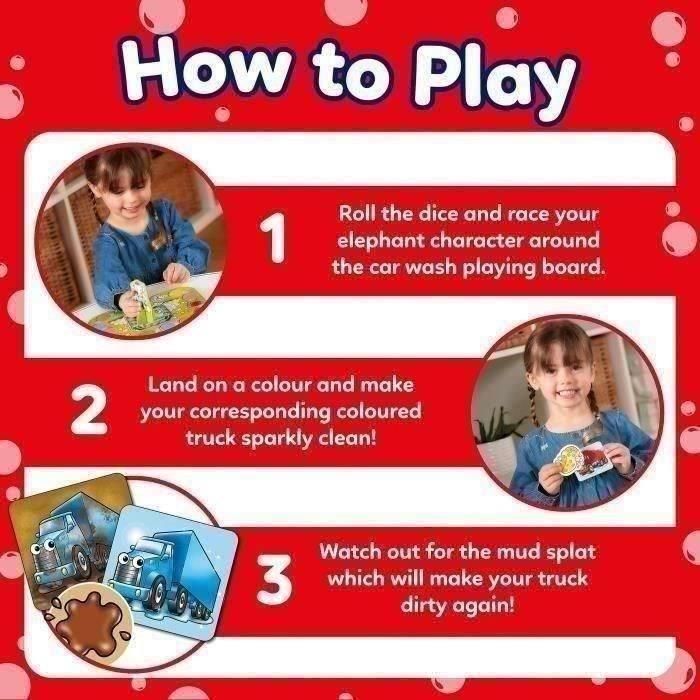 How to Play

1

Roll the dice and race your elephant character around the car wash playing board.

2

Land on a colour and make your corresponding coloured truck sparkly clean!

3

Watch out for the mud splat which will make your truck dirty again!