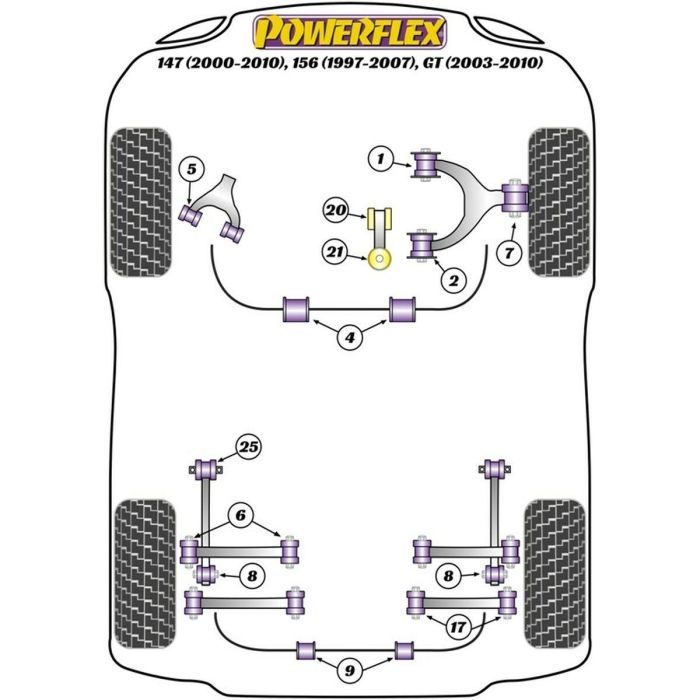 POWERFLEX
147 (2000-2010), 156 (1997-2007), GT (2003-2010)

5
1
20
21
2
7
4
25
6
8
8
17
9