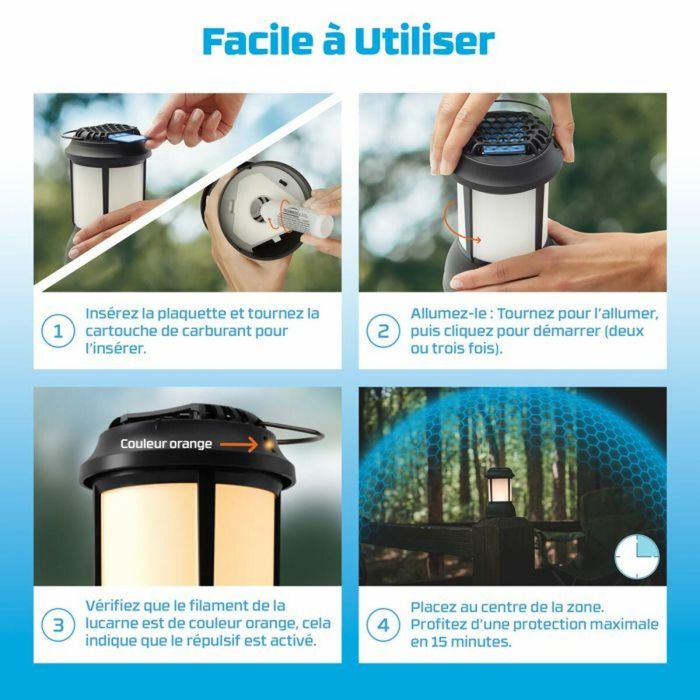 Facile à Utiliser

1 Insérez la plaquette et tournez la cartouche de carburant pour l'insérer.

2 Allumez-le : Tournez pour l'allumer, puis cliquez pour démarrer (deux ou trois fois).

Couleur orange

3 Vérifiez que le filament de la lucarne est de couleur orange, cela indique que le répulsif est activé.

4 Placez au centre de la zone. Profitez d'une protection maximale en 15 minutes.