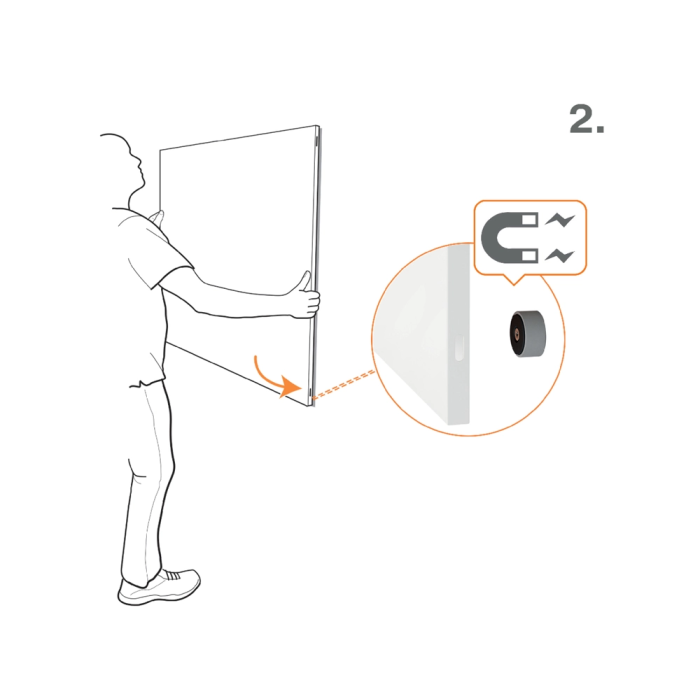 2.