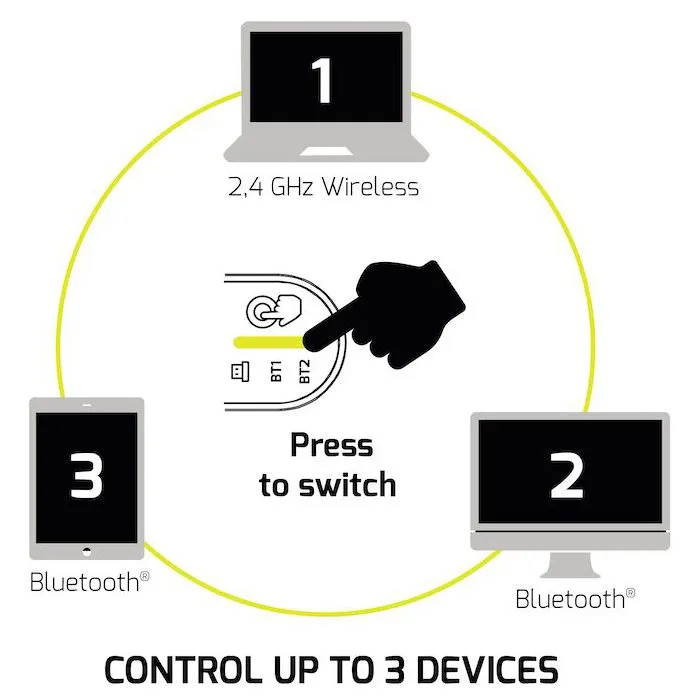 1

2,4 GHz Wireless

BT1 BT2

Press to switch

3

Bluetooth®

2

Bluetooth®

CONTROL UP TO 3 DEVICES