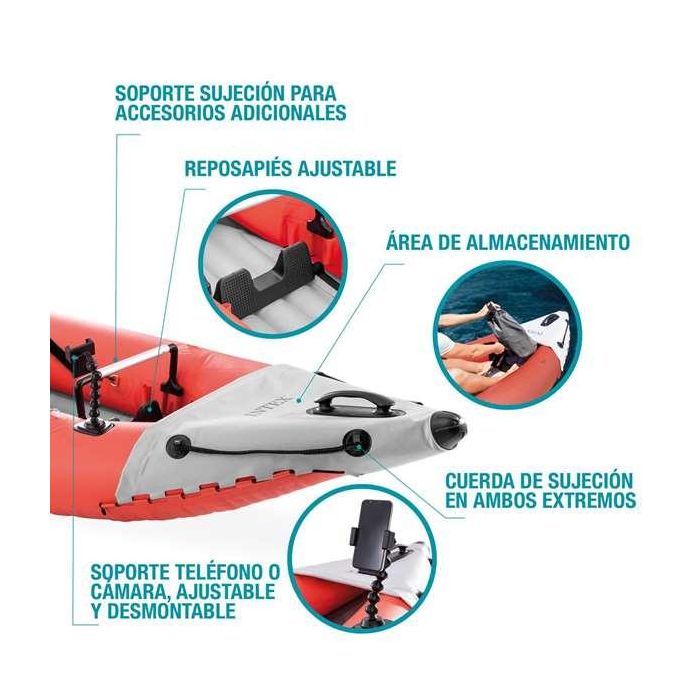 SOPORTE SUJECIÓN PARA ACCESORIOS ADICIONALES

REPOSAPIÉS AJUSTABLE

ÁREA DE ALMACENAMIENTO

INTEX

CUERDA DE SUJECIÓN EN AMBOS EXTREMOS

SOPORTE TELÉFONO O CÁMARA, AJUSTABLE Y DESMONTABLE