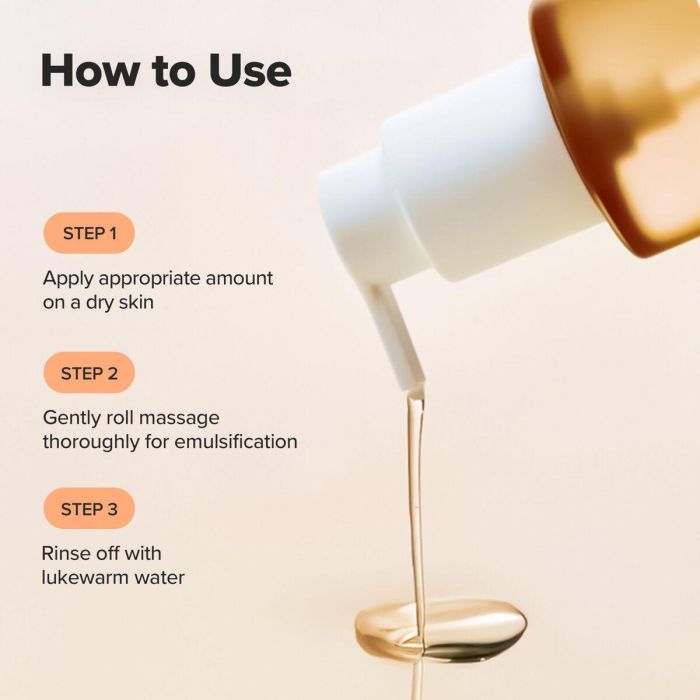 How to Use

STEP 1

Apply appropriate amount on a dry skin

STEP 2

Gently roll massage thoroughly for emulsification

STEP 3

Rinse off with lukewarm water