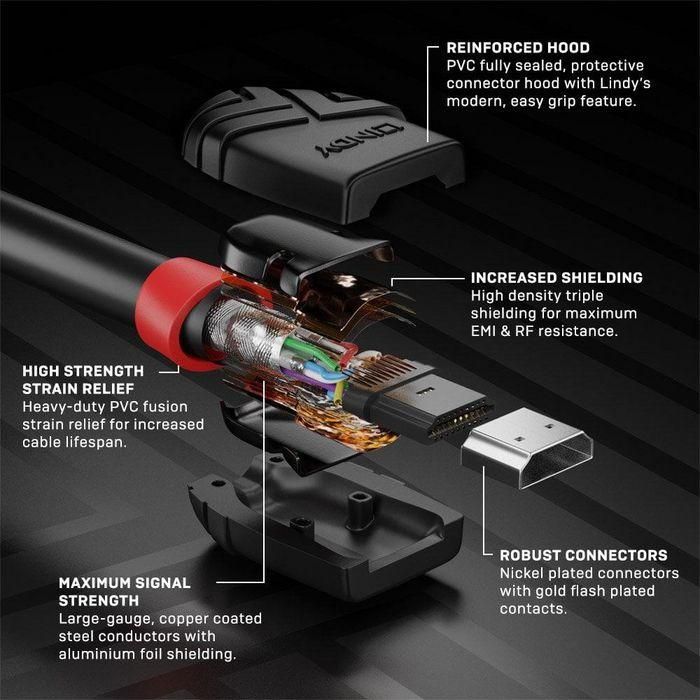 REINFORCED HOOD
PVC fully sealed, protective connector hood with Lindy's modern, easy grip feature.

LINDY

INCREASED SHIELDING
High density triple shielding for maximum EMI & RF resistance.

HIGH STRENGTH STRAIN RELIEF
Heavy-duty PVC fusion strain relief for increased cable lifespan.

ROBUST CONNECTORS
Nickel plated connectors with gold flash plated contacts.

MAXIMUM SIGNAL STRENGTH
Large-gauge, copper coated steel conductors with aluminium foil shielding.