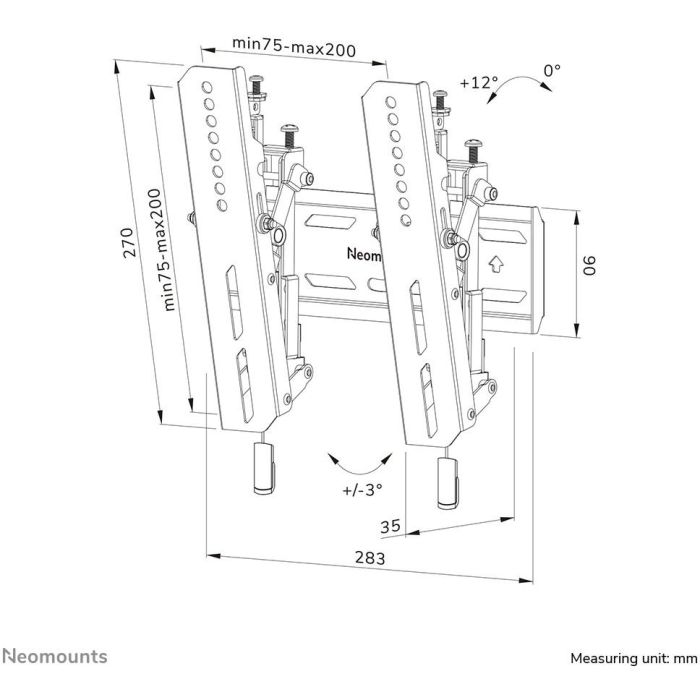 min75-max200

+12°

0°

270

min75-max200

Neom

90

+/-3°

35

283

Neomounts

Measuring unit: mm