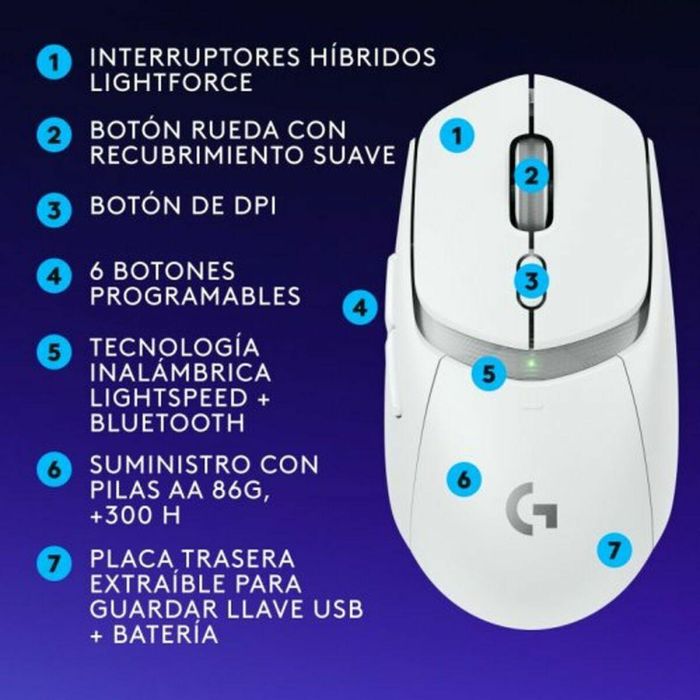 1 INTERRUPTORES HÍBRIDOS LIGHTFORCE

2 BOTÓN RUEDA CON RECUBRIMIENTO SUAVE

3 BOTÓN DE DPI

4 6 BOTONES PROGRAMABLES

5 TECNOLOGÍA INALÁMBRICA LIGHTSPEED + BLUETOOTH

6 SUMINISTRO CON PILAS AA 86G, +300 H

7 PLACA TRASERA EXTRAÍBLE PARA GUARDAR LLAVE USB + BATERÍA

1
2
3
4
5
6
G
7