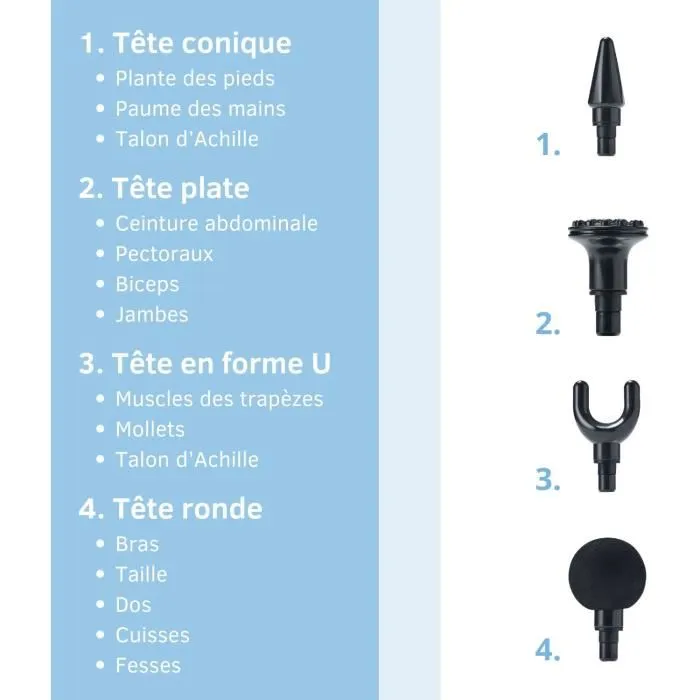 1. Tête conique
• Plante des pieds
• Paume des mains
• Talon d'Achille

2. Tête plate
• Ceinture abdominale
• Pectoraux
• Biceps
• Jambes

3. Tête en forme U
• Muscles des trapèzes
• Mollets
• Talon d'Achille

4. Tête ronde
• Bras
• Taille
• Dos
• Cuisses
• Fesses

1.

2.

3.

4.