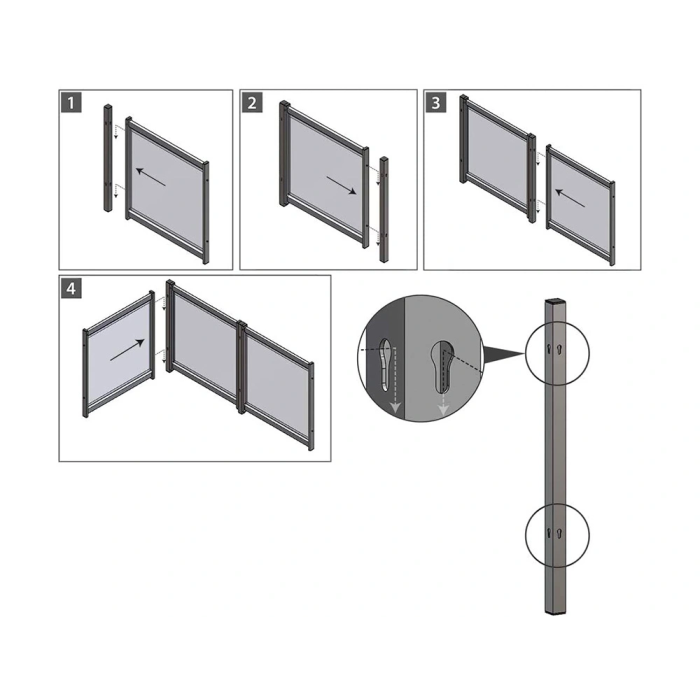 1

2

3

4