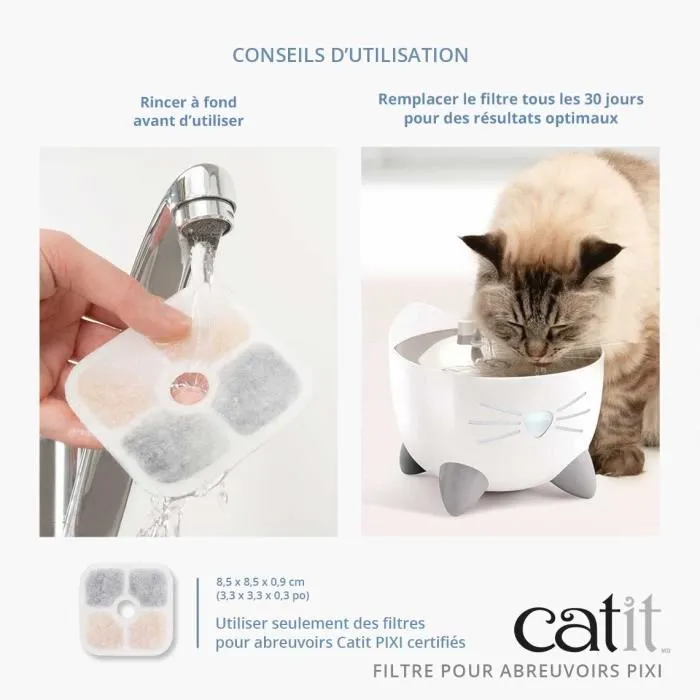 CONSEILS D'UTILISATION

Rincer à fond avant d'utiliser

Remplacer le filtre tous les 30 jours pour des résultats optimaux

8,5 x 8,5 x 0,9 cm
(3,3 x 3,3 x 0,3 po)

Utiliser seulement des filtres pour abreuvoirs Catit PIXI certifiés

catit MD

FILTRE POUR ABREUVOIRS PIXI