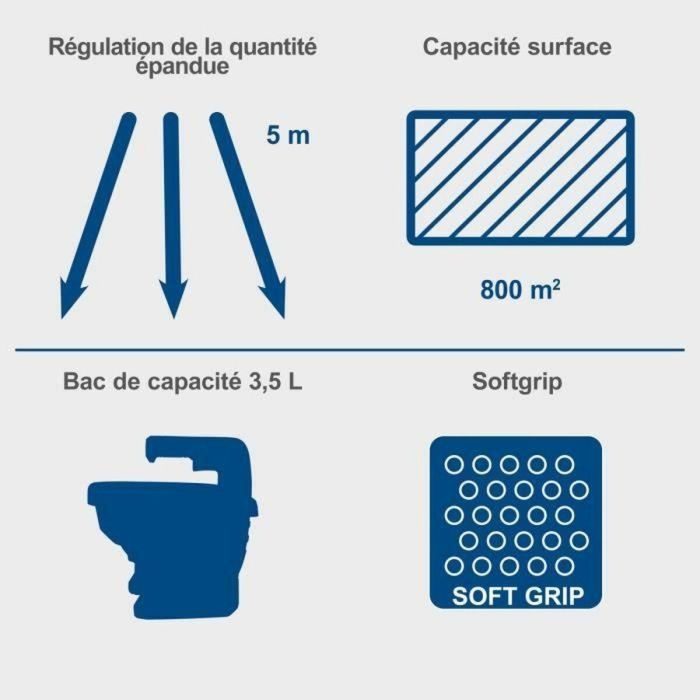 Régulation de la quantité épandue

5 m

Capacité surface

800 m$^2$

Bac de capacité 3,5 L

Softgrip

SOFT GRIP