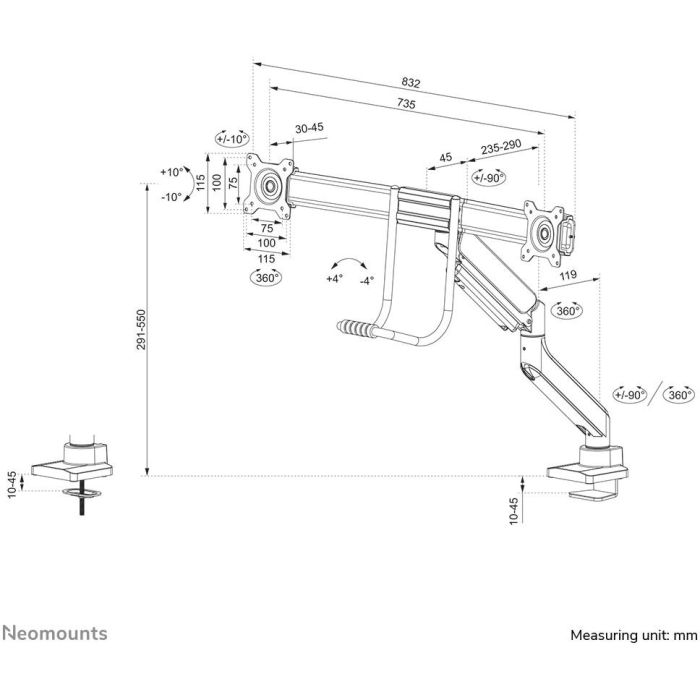 832
735
30-45
+/-10°
45
235-290
+/-90°
+10°
-10°
115
100
75
75
100
115
360°
+4°
-4°
119
360°
291-550
+/-90°
360°
10-45
10-45
Neomounts
Measuring unit: mm