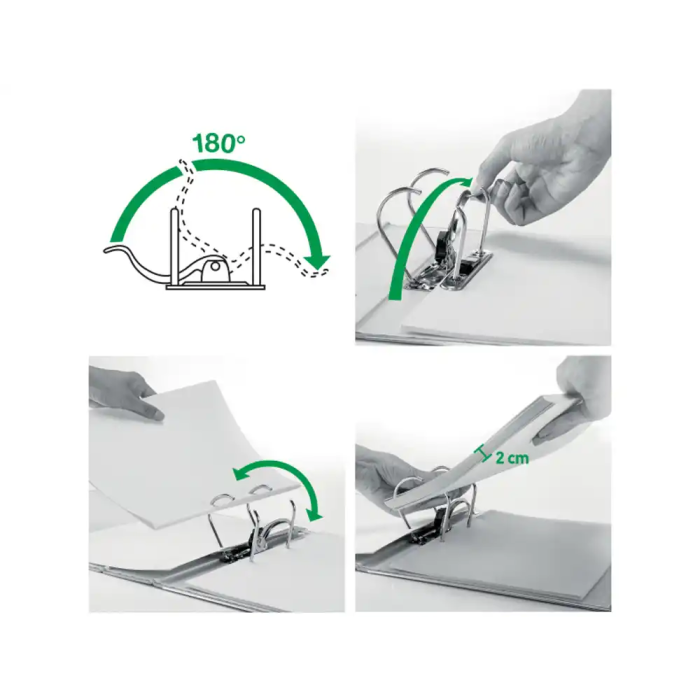 180°

2 cm