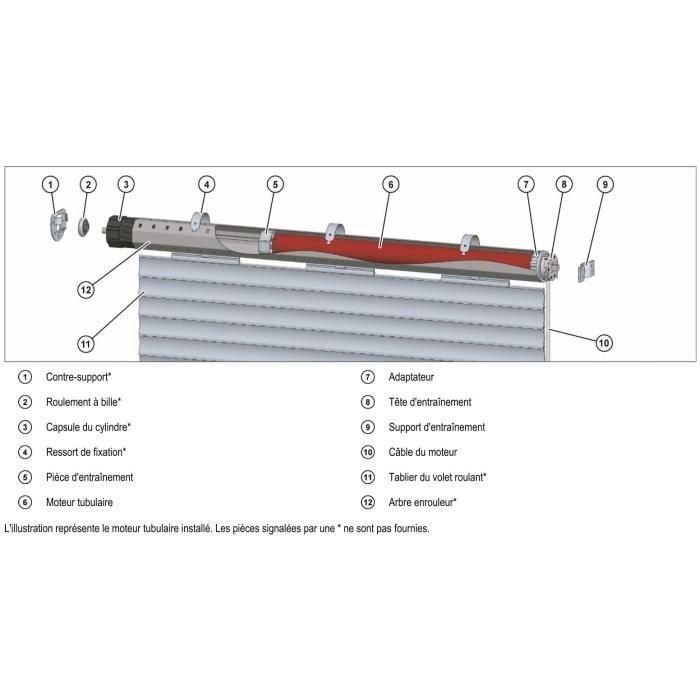 1 2 3 4 5 6 7 8 9

12

11

10

1 Contre-support*

2 Roulement à bille*

3 Capsule du cylindre*

4 Ressort de fixation*

5 Pièce d'entraînement

6 Moteur tubulaire

7 Adaptateur

8 Tête d'entraînement

9 Support d'entraînement

10 Câble du moteur

11 Tablier du volet roulant*

12 Arbre enrouleur*

L'illustration représente le moteur tubulaire installé. Les pièces signalées par une * ne sont pas fournies.