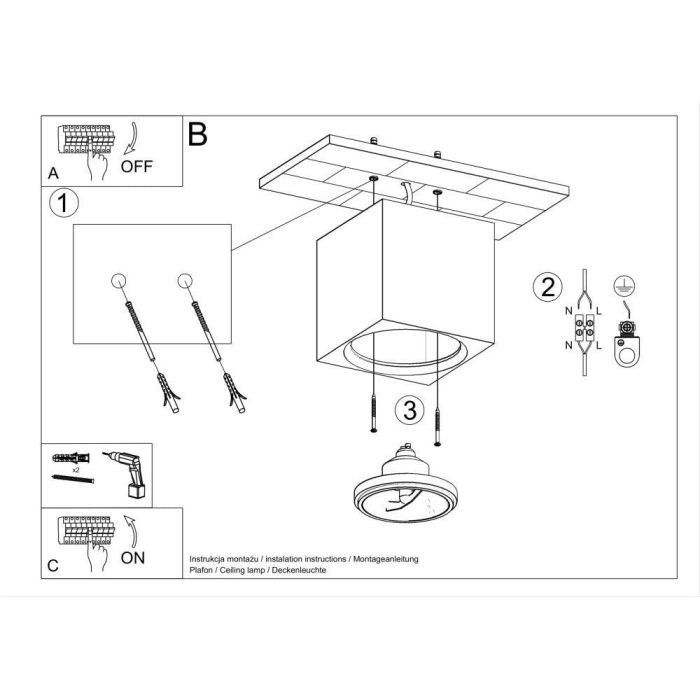 A
OFF

B

1

2
N L
N L

3

x2

C
ON

Instrukcja montażu / instalation instructions / Montageanleitung
Plafon / Ceiling lamp / Deckenleuchte