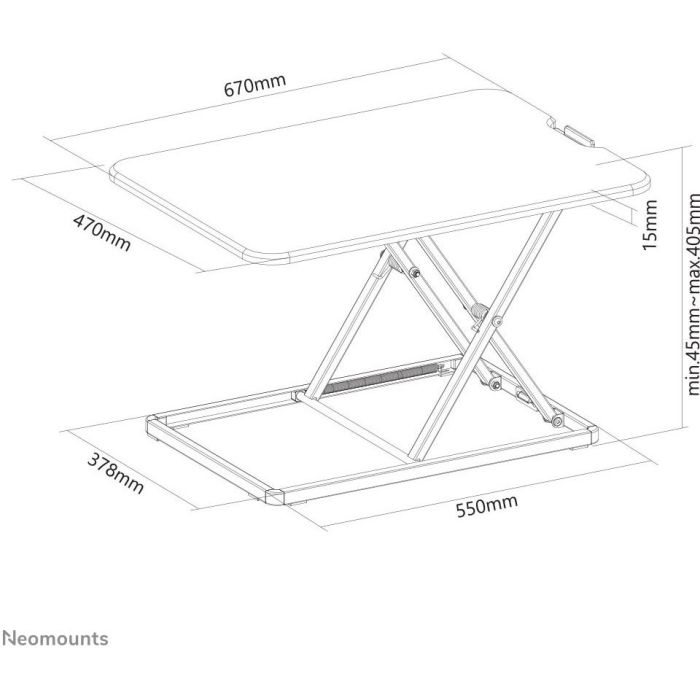 670mm

470mm

15mm

min.45mm~max.405mm

378mm

550mm

Neomounts