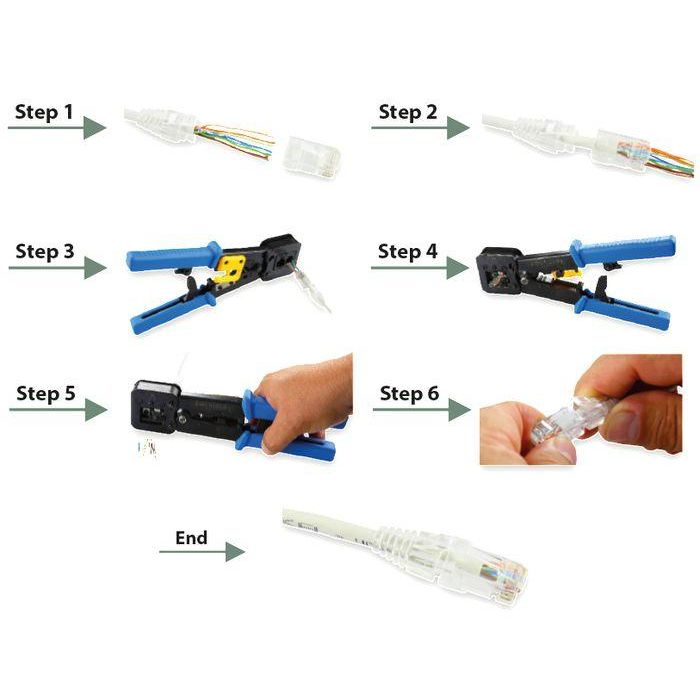 Step 1

Step 2

Step 3

Step 4

Step 5

Step 6

End