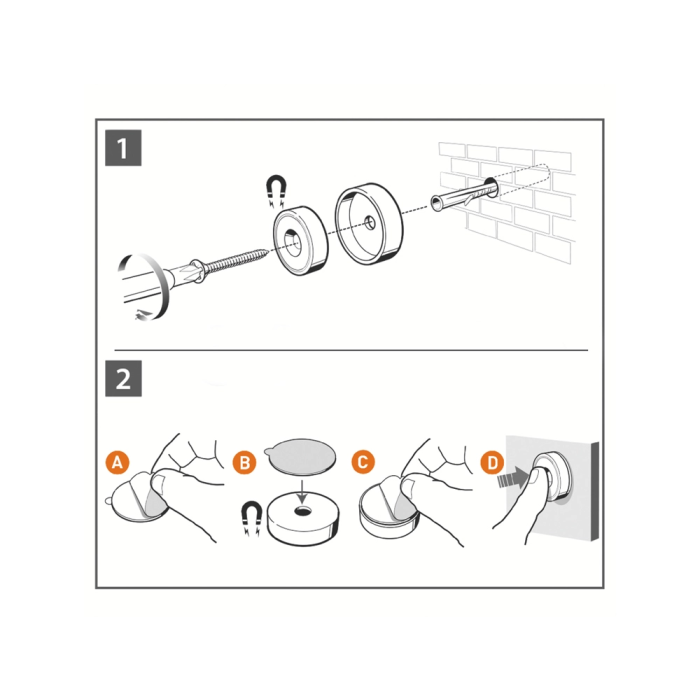 1

2

A

B

C

D