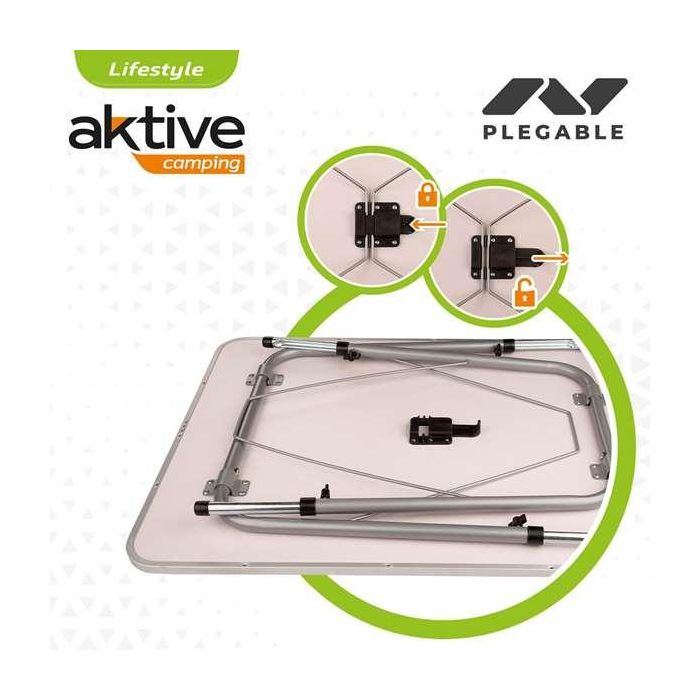 Lifestyle
aktive
camping

PLEGABLE