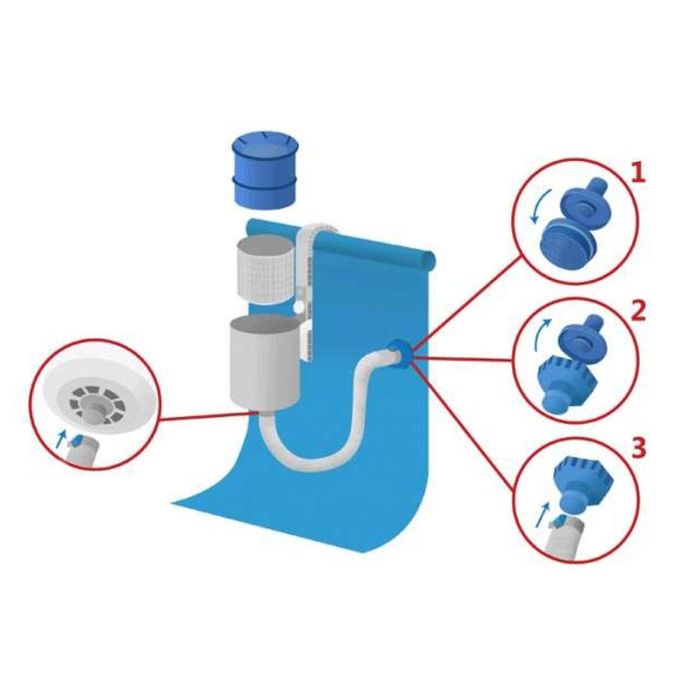 1
2
3