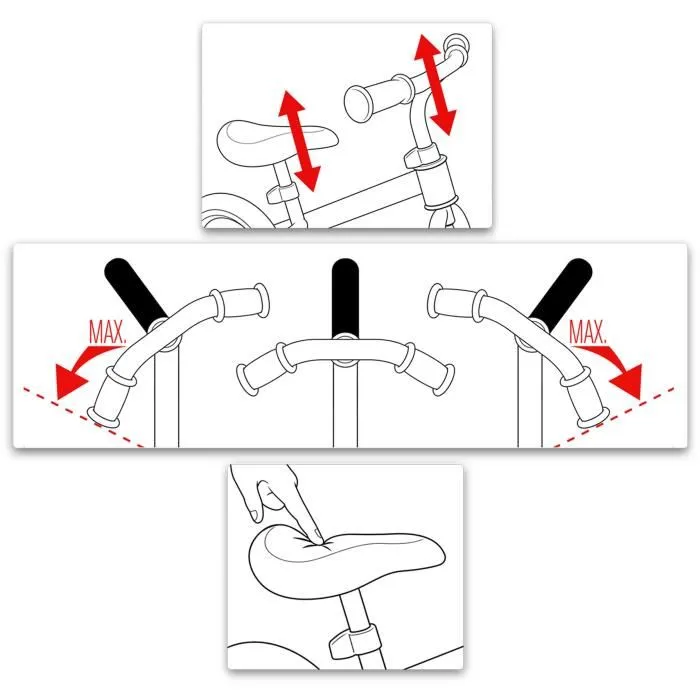 MAX.

MAX.