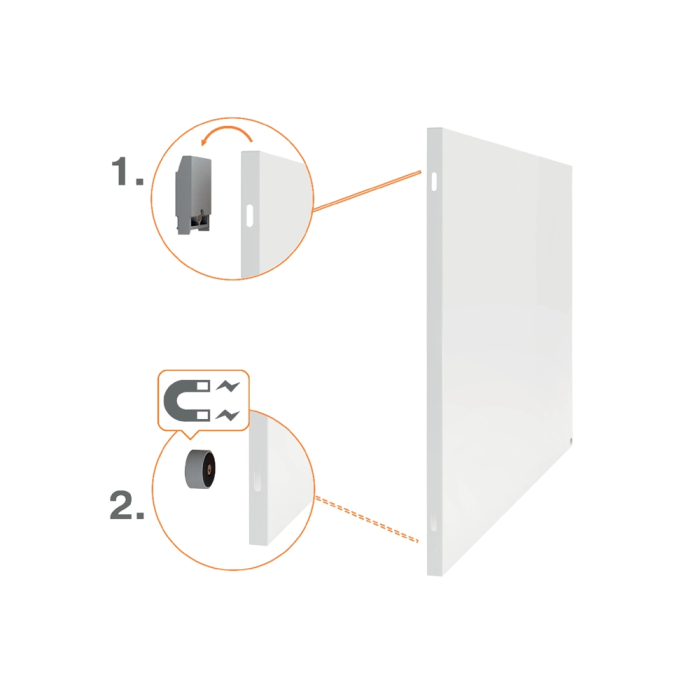 1.

2.