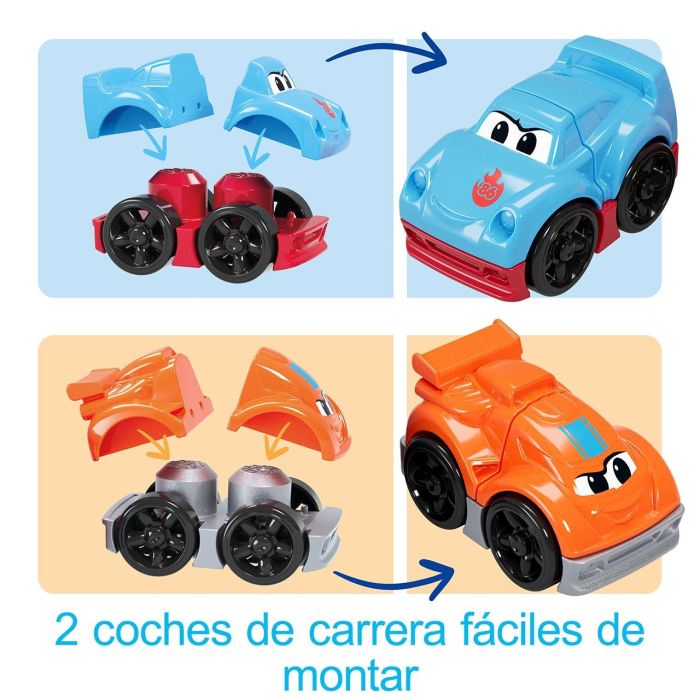 86

2 coches de carrera fáciles de montar