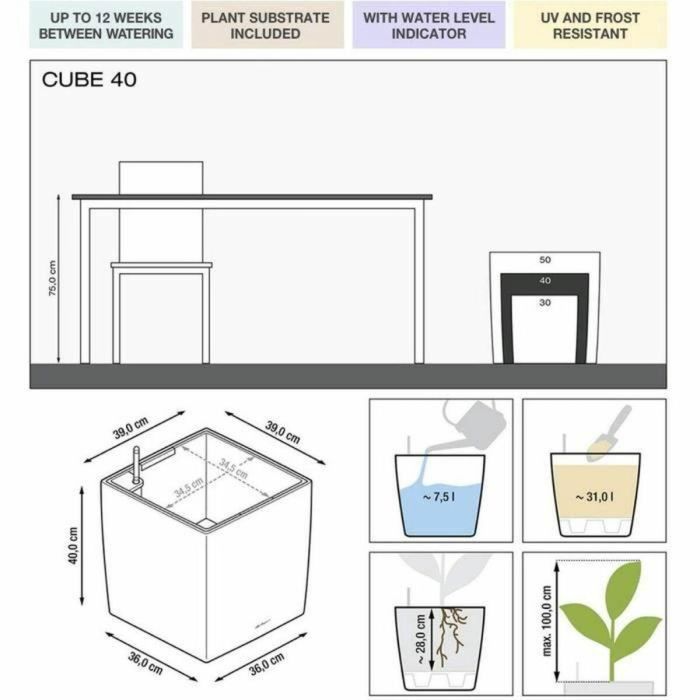 UP TO 12 WEEKS BETWEEN WATERING

PLANT SUBSTRATE INCLUDED

WITH WATER LEVEL INDICATOR

UV AND FROST RESISTANT

CUBE 40

75,0 cm

50

40

30

39,0 cm

39,0 cm

34,5 cm

34,5 cm

40,0 cm

36,0 cm

36,0 cm

~ 7,5 l

~ 31,0 l

~ 28,0 cm

max. 100,0 cm