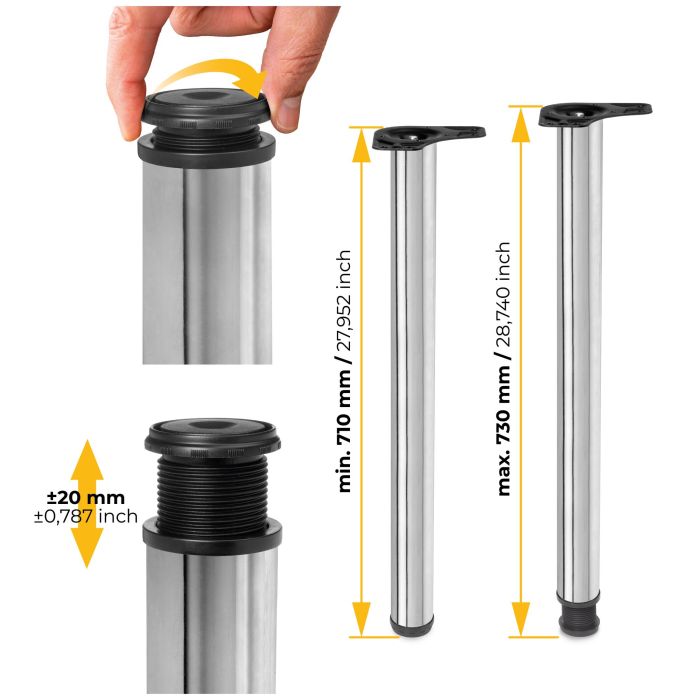 ±20 mm
±0,787 inch

min. 710 mm / 27,952 inch

max. 730 mm / 28,740 inch