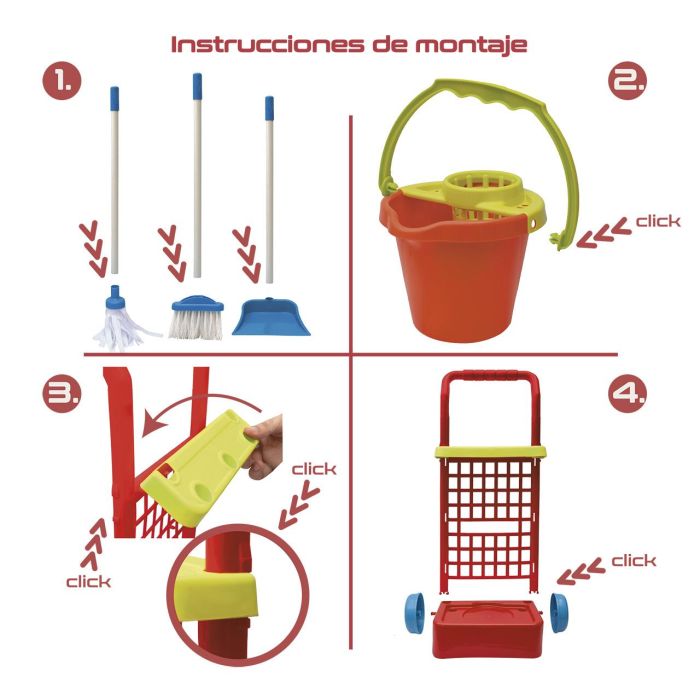 Instrucciones de montaje

1.

2.

click

3.

click

click

4.

click